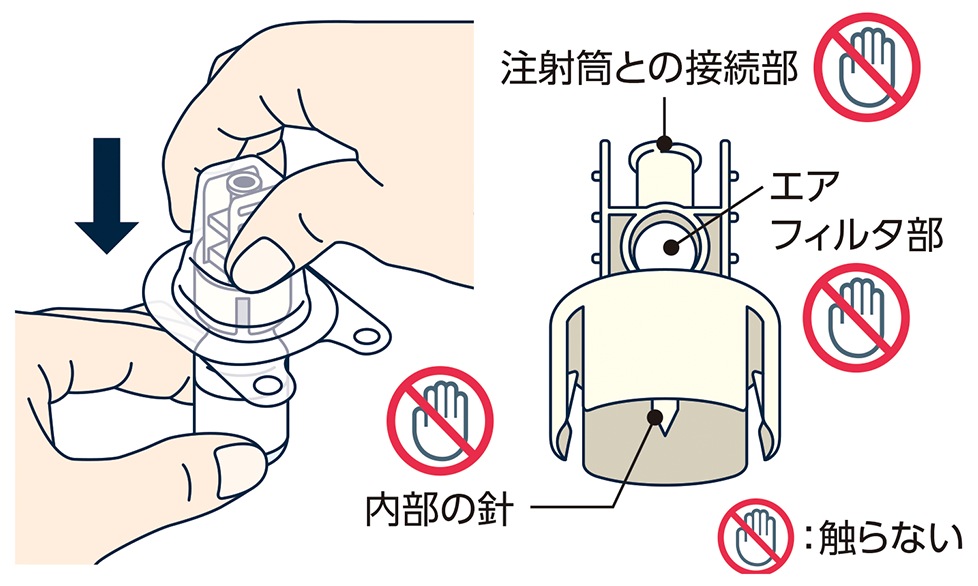 注射筒との接続部

エア
フィルタ部

内部の針

:触らない