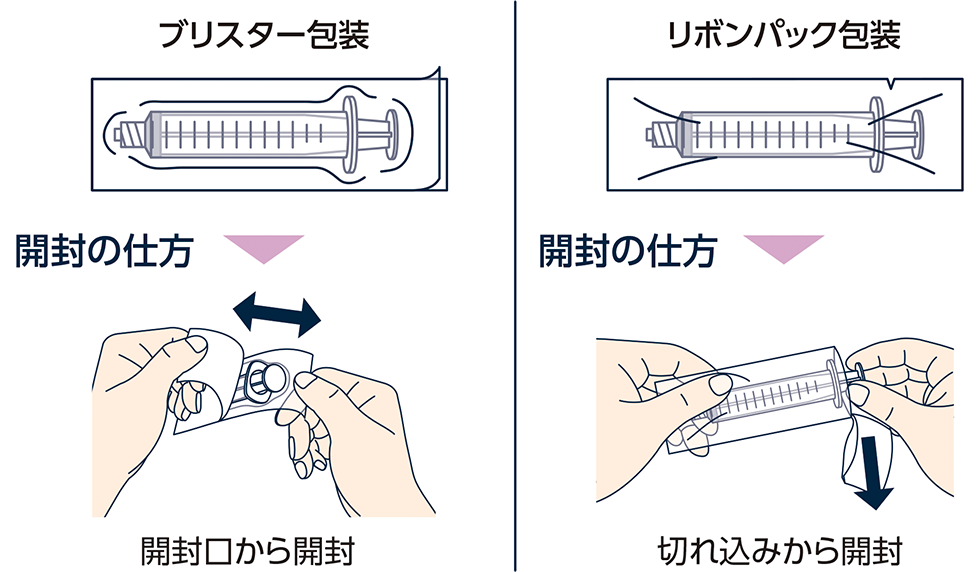 ブリスター包装

開封の仕方

開封口から開封

リボンパック包装

開封の仕方

切れ込みから開封